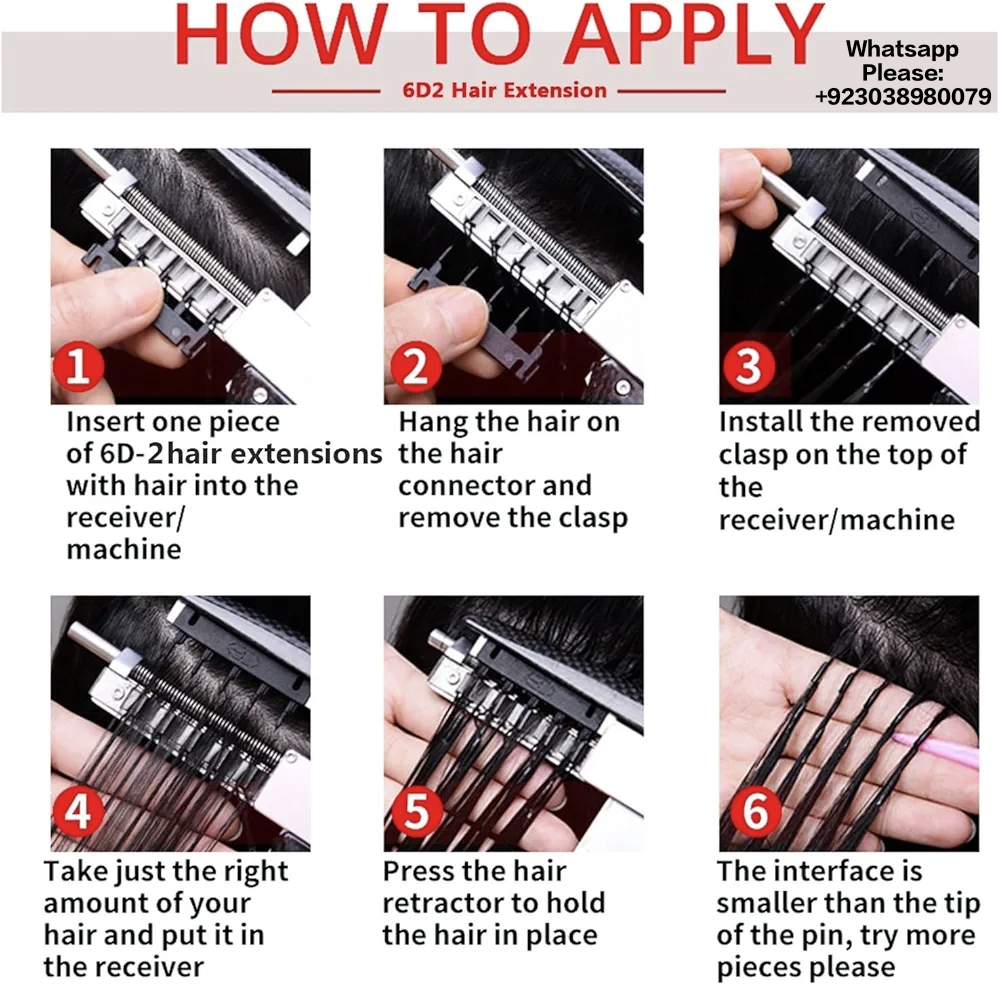 HOW TO APPLY

6D2 Hair Extension

Whatsapp Please: +923038980079

1

Insert one piece of 6D-2hair extensions with hair into the receiver/ machine

2

Hang the hair on the hair connector and remove the clasp

3

Install the removed clasp on the top of the receiver/machine

4

Take just the right amount of your hair and put it in the receiver

5

Press the hair retractor to hold the hair in place

6

The interface is smaller than the tip of the pin, try more pieces please